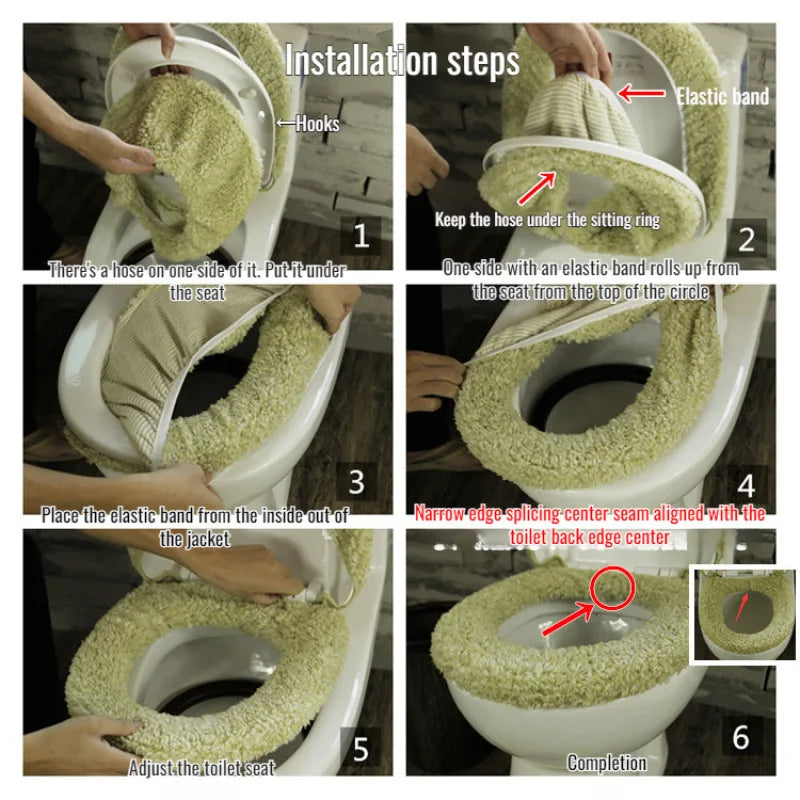 Installation steps

←Hooks

1

There's a hose on one side of it. Put it under the seat

Elastic band

Keep the hose under the sitting ring

2

One side with an elastic band rolls up from the seat from the top of the circle

3

Place the elastic band from the inside out of the jacket

4

Narrow edge splicing center seam aligned with the toilet back edge center

5

Adjust the toilet seat

6

Completion